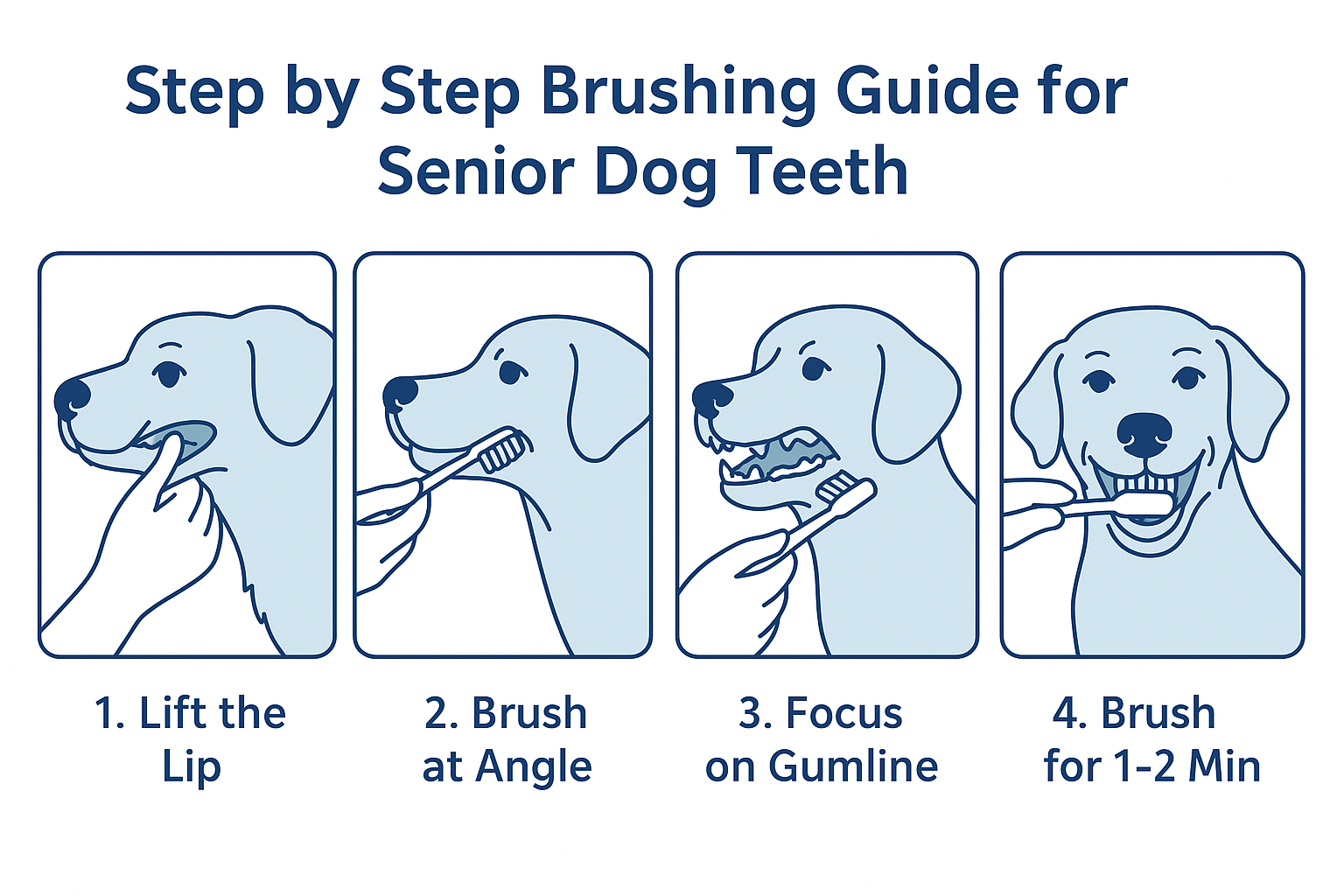 Step by Step Brushing Guide for Senior Dog Teeth

1. Lift the Lip

2. Brush at Angle

3. Focus on Gumline

4. Brush for 1-2 Min